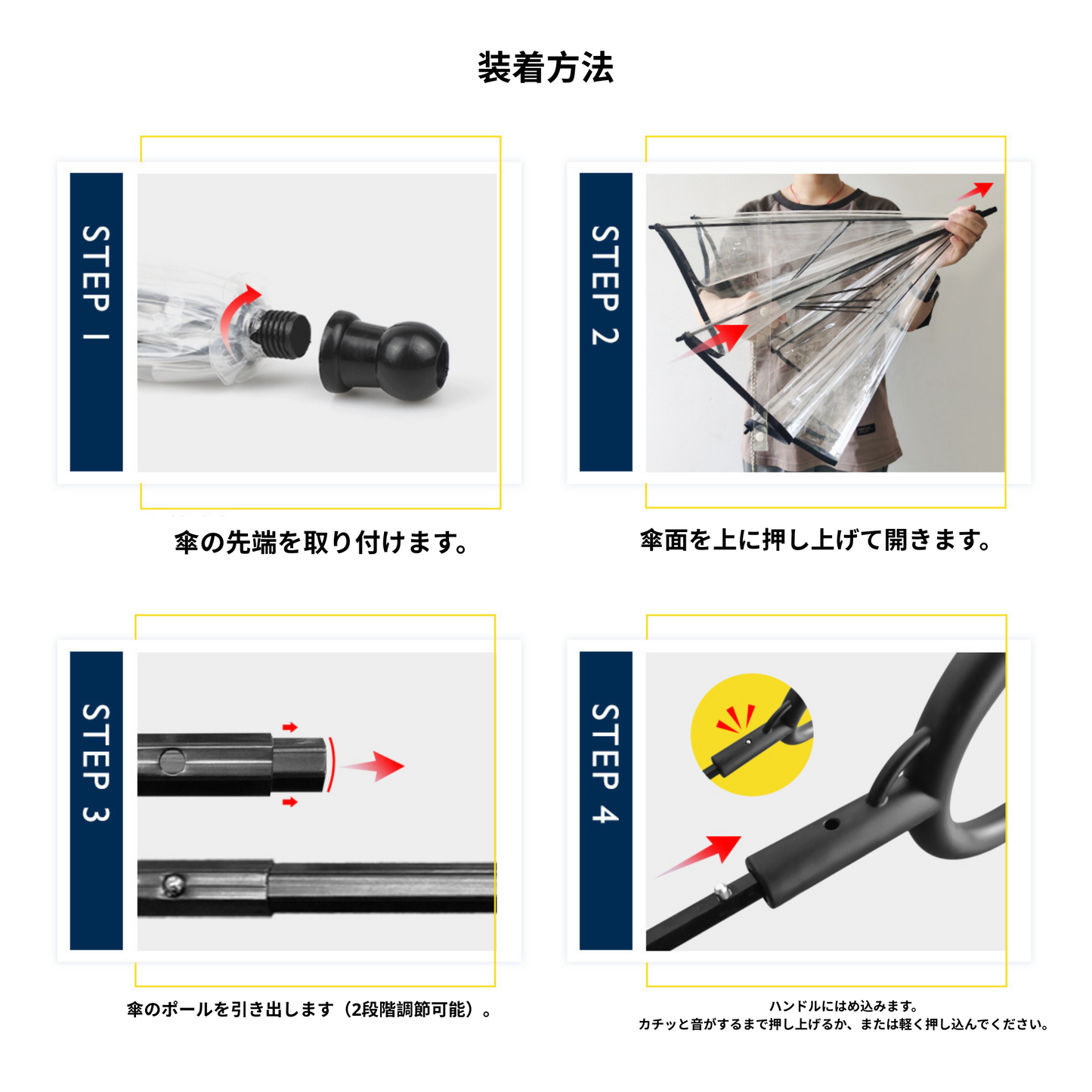 装着方法

STEP 1

傘の先端を取り付けます。

STEP 2

傘面を上に押し上げて開きます。

STEP 3

傘のポールを引き出します（2段階調節可能）。

STEP 4

ハンドルにはめ込みます。
カチッと音がするまで押し上げるか、または軽く押し込んでください。